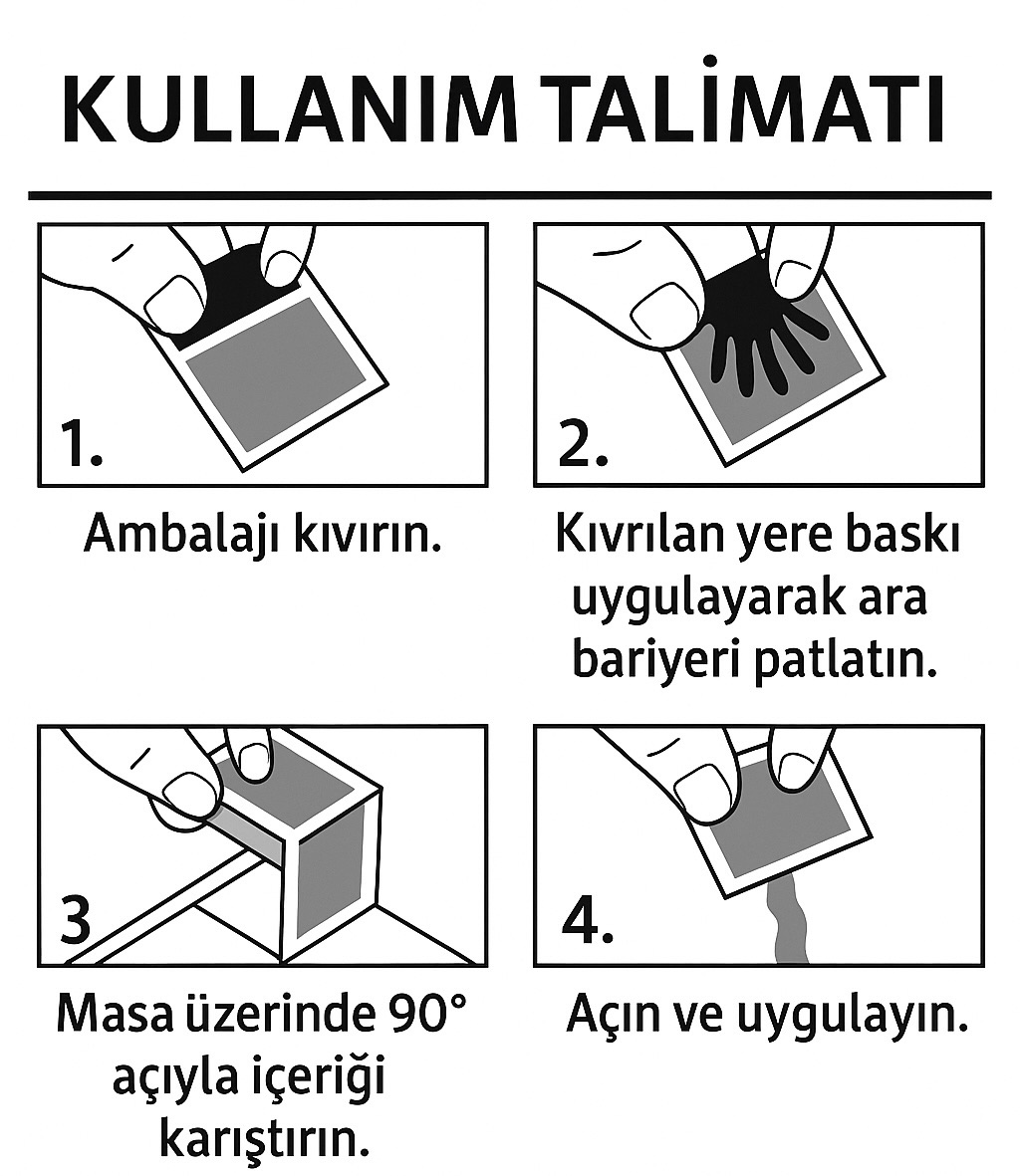 KULLANIM TALİMATI

1.

Ambalajı kıvırın.

2.

Kıvrılan yere baskı uygulayarak ara bariyeri patlatın.

3

Masa üzerinde 90° açıyla içeriği karıştırın.

4.

Açın ve uygulayın.